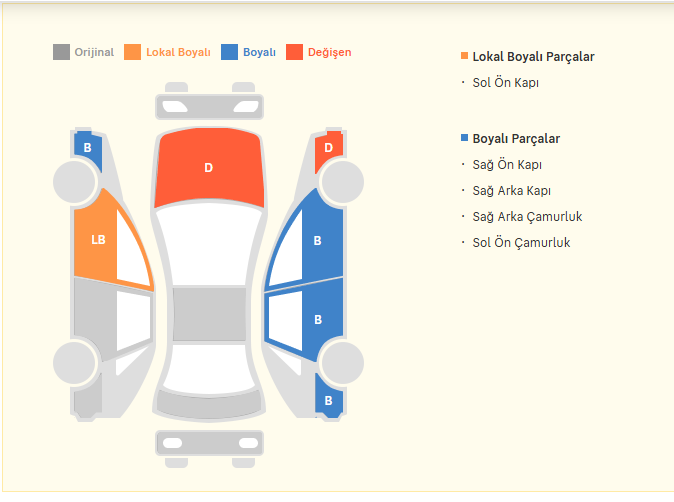 Orijinal Lokal Boyalı Boyalı Değişen

B
D
D
LB
B
B
B

Lokal Boyalı Parçalar
· Sol Ön Kapı

Boyalı Parçalar
· Sağ Ön Kapı
· Sağ Arka Kapı
· Sağ Arka Çamurluk
· Sol Ön Çamurluk